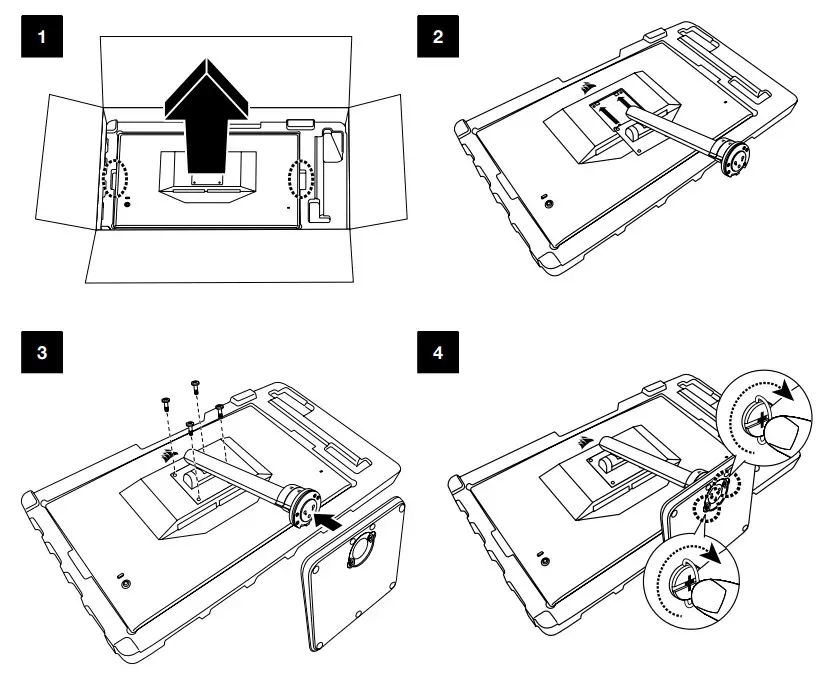 1

2

3

4