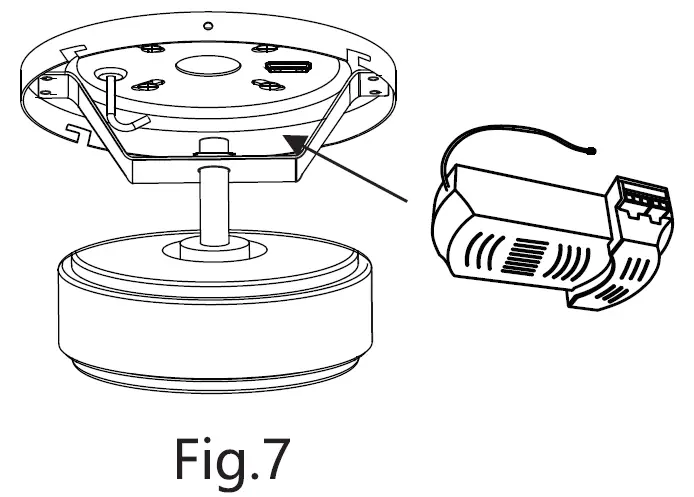 Fig.7