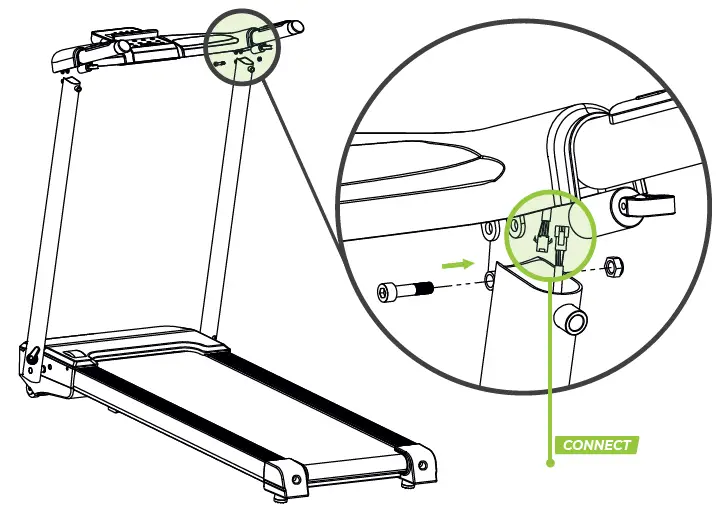 CONNECT