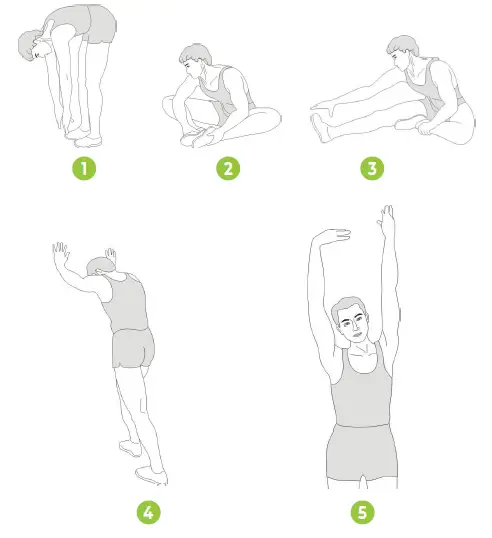 1
2
3
4
5