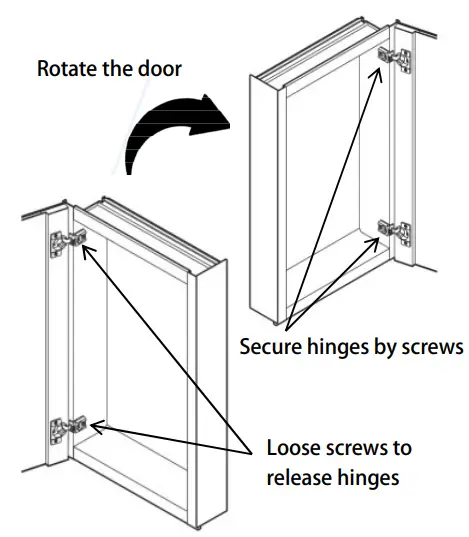 Rotate the door

Secure hinges by screws

Loose screws to release hinges