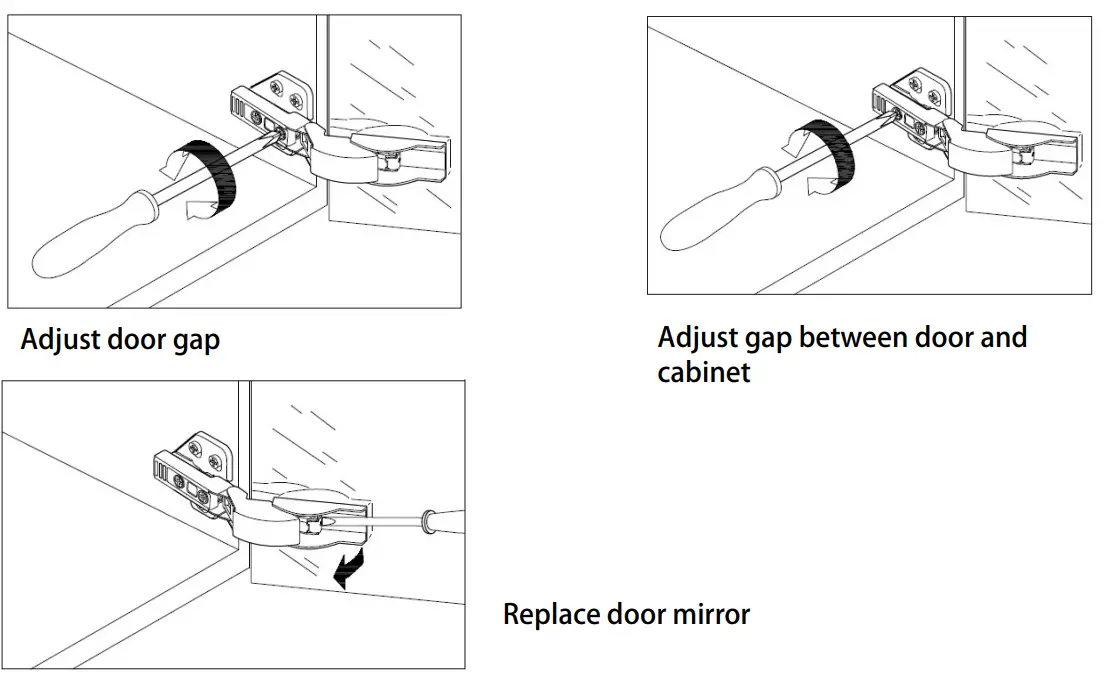 Adjust door gap

Adjust gap between door and cabinet

Replace door mirror