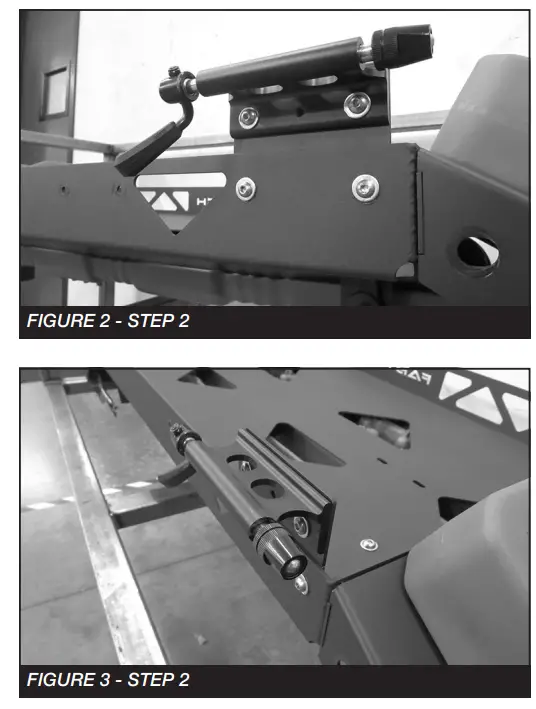 FIGURE 2 - STEP 2

FIGURE 3 - STEP 2