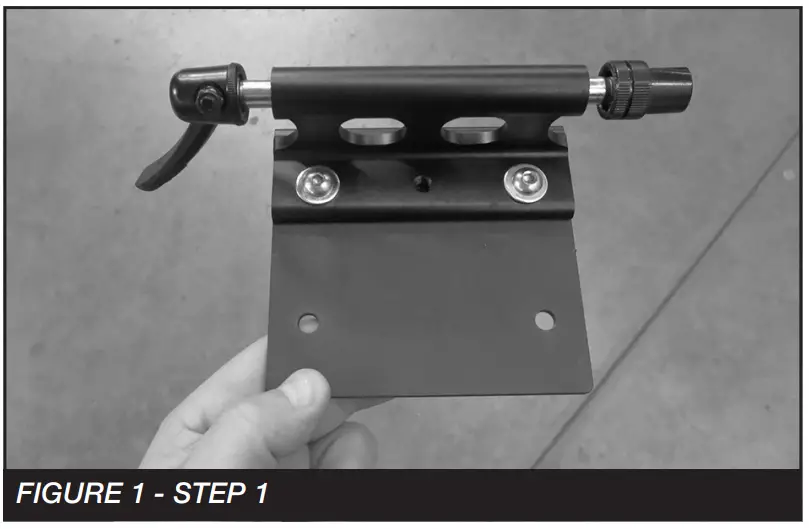 FIGURE 1 - STEP 1