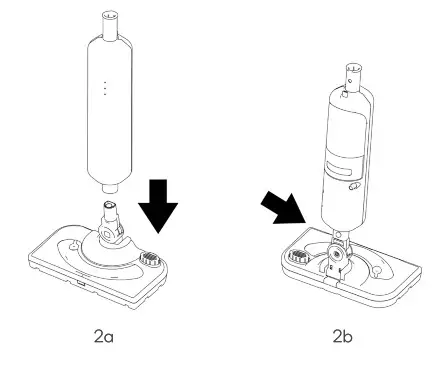 2a

2b