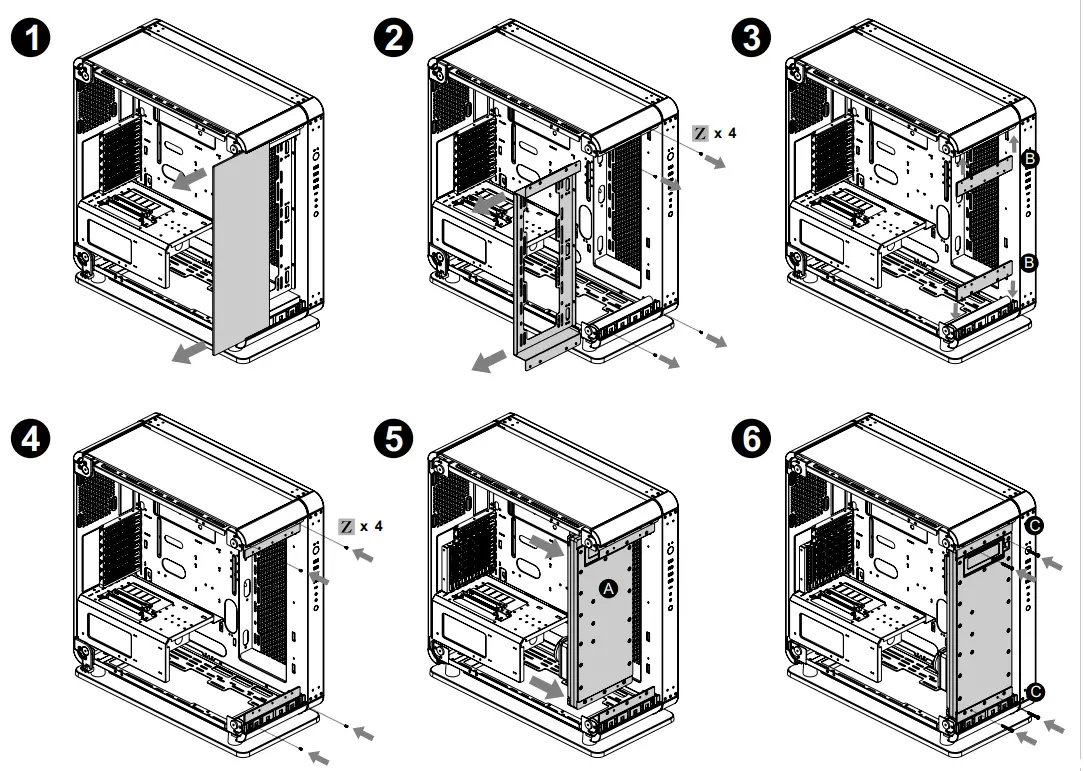 1

2

Z x 4

3

B

B

4

Z x 4

5

A

6

C

C