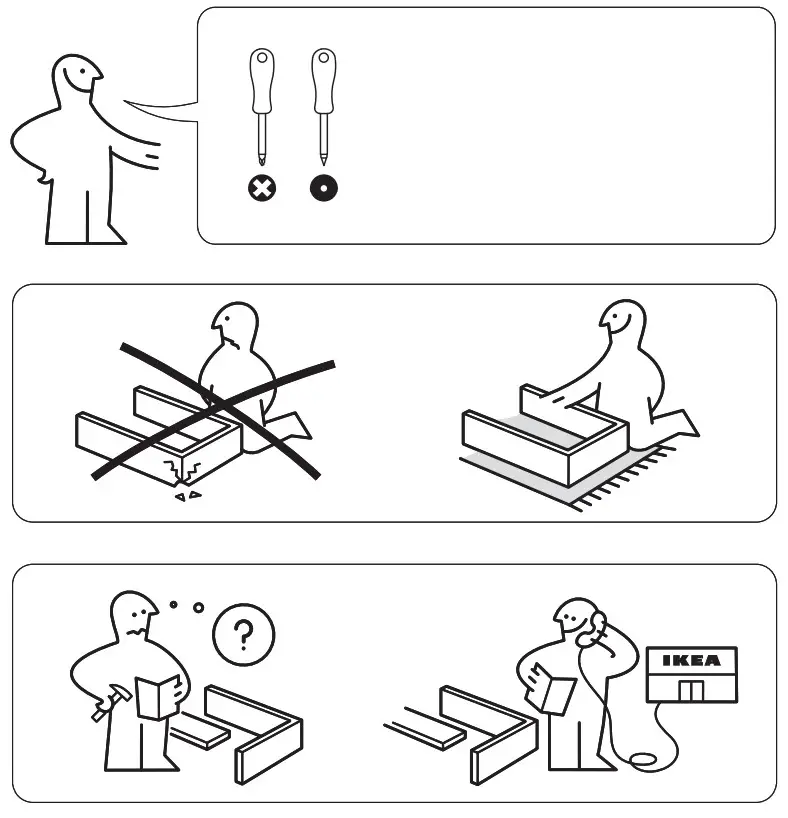 ?

IKEA