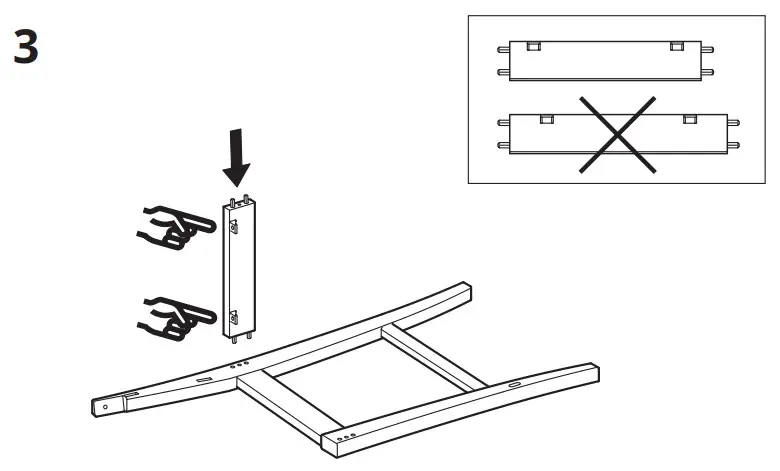 3