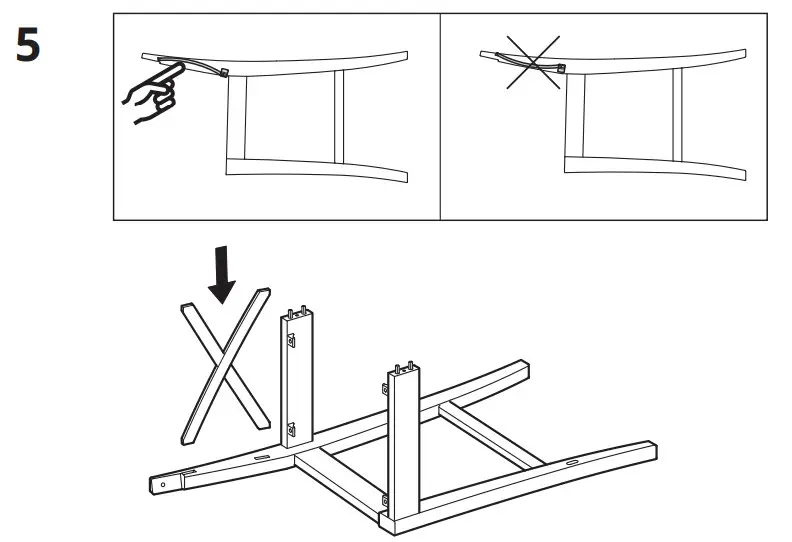 5