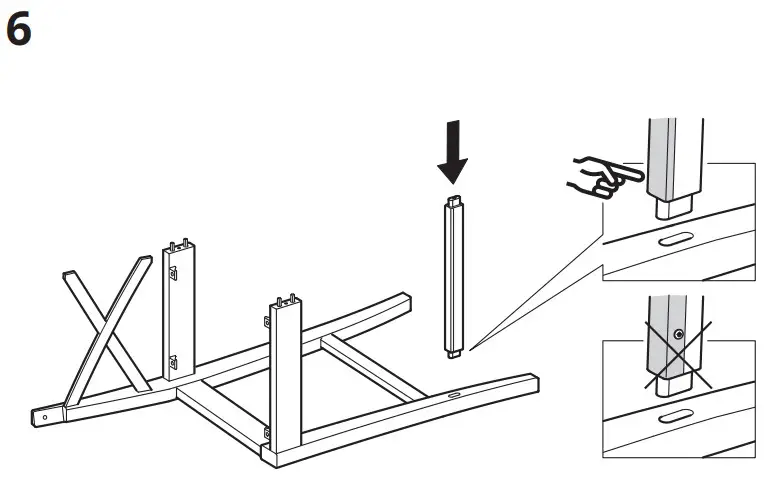 6