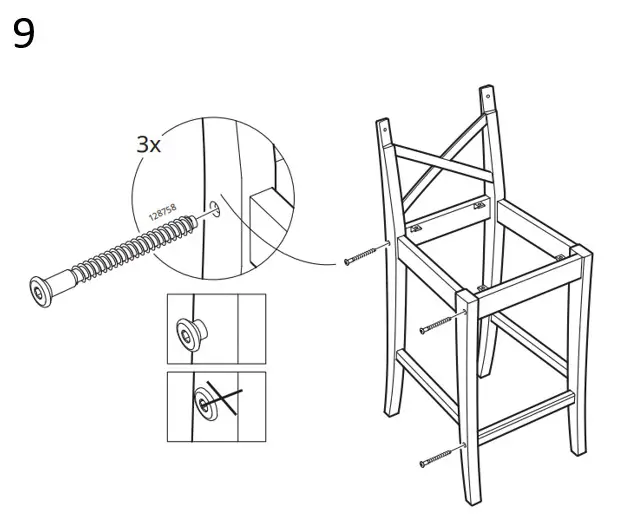 9

3x

128758