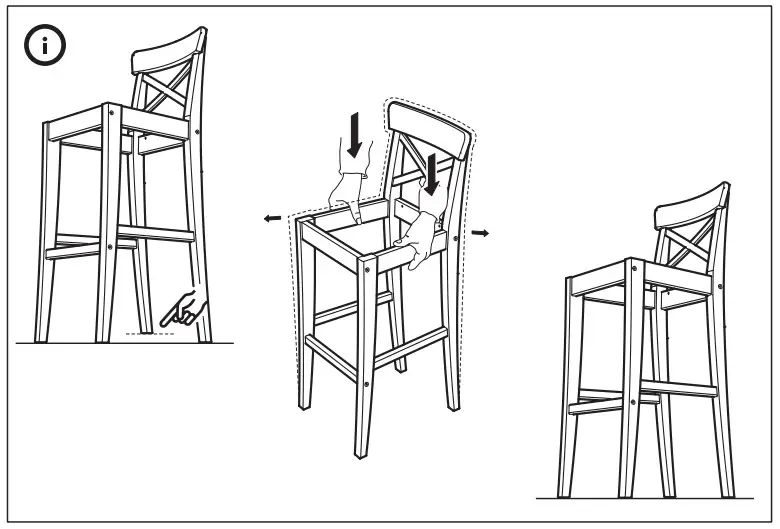 i