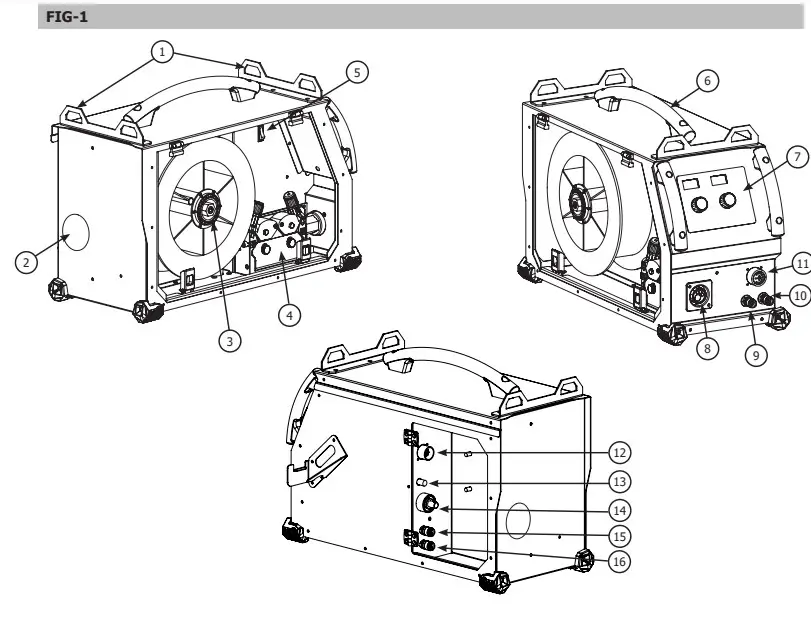 FIG-1

1
5
2
3
4
6
7
11
10
8
9
12
13
14
15
16