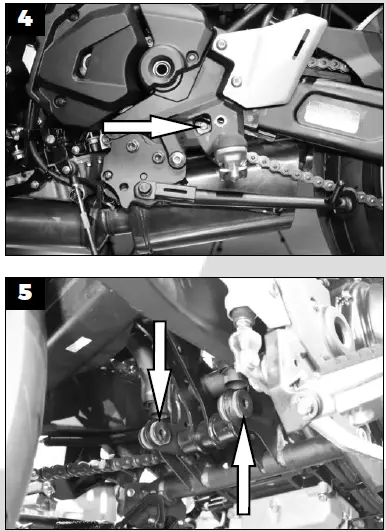 4

5