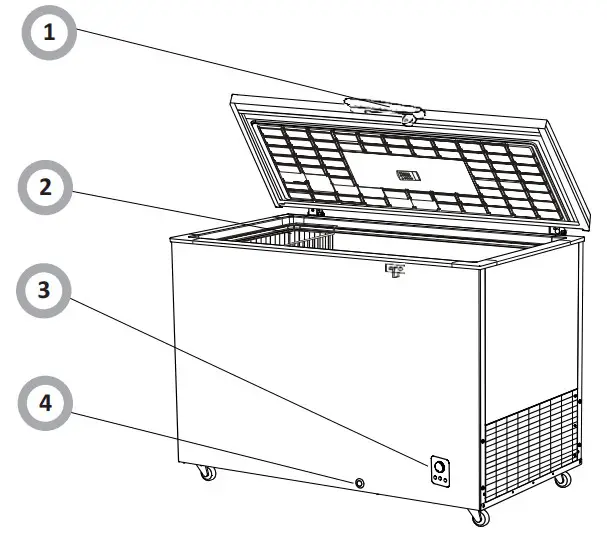 1

2

3

4