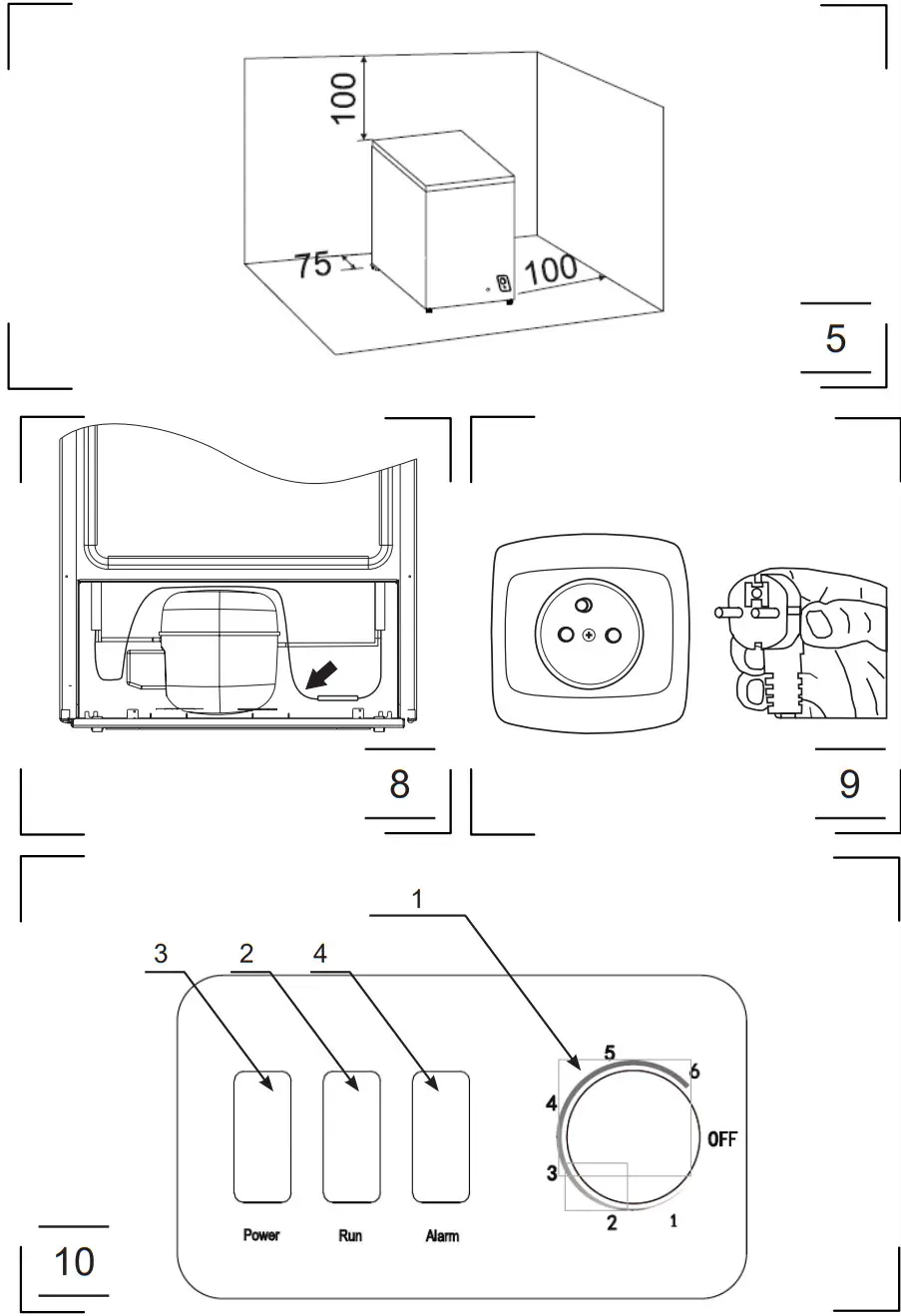 100
75
100
5
8
9
1
3
2
4
5
6
4
OFF
3
2
1
Power
Run
Alarm
10