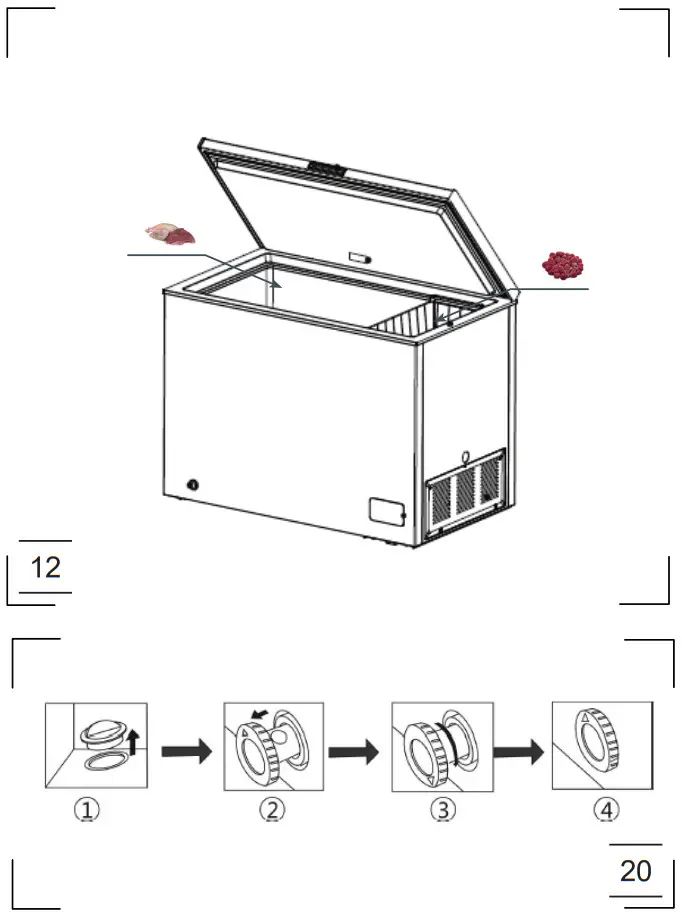 12

①
②
③
④

20