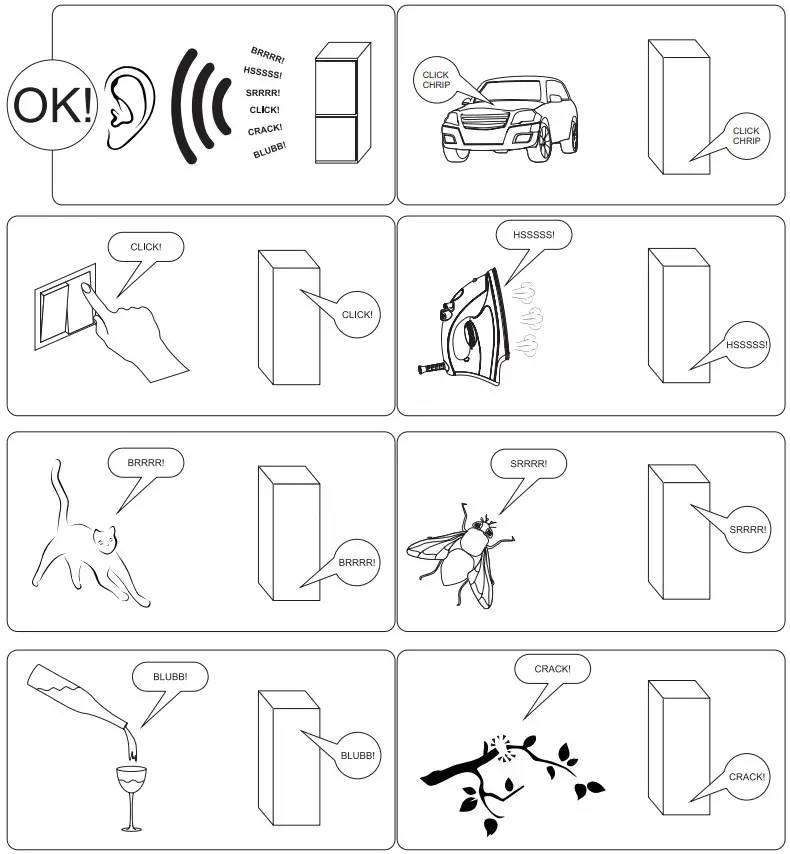 OK!

BRRRR!
HSSSSS!
SRRRR!
CLICK!
CRACK!
BLUBB!

CLICK
CHRIP

CLICK
CHRIP

CLICK!

CLICK!

HSSSSS!

HSSSSS!

BRRRR!

BRRRR!

SRRRR!

SRRRR!

BLUBB!

BLUBB!

CRACK!

CRACK!