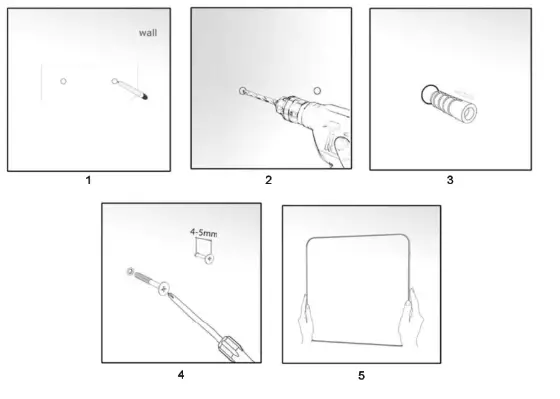 wall

1

2

3

4-5mm

4

5