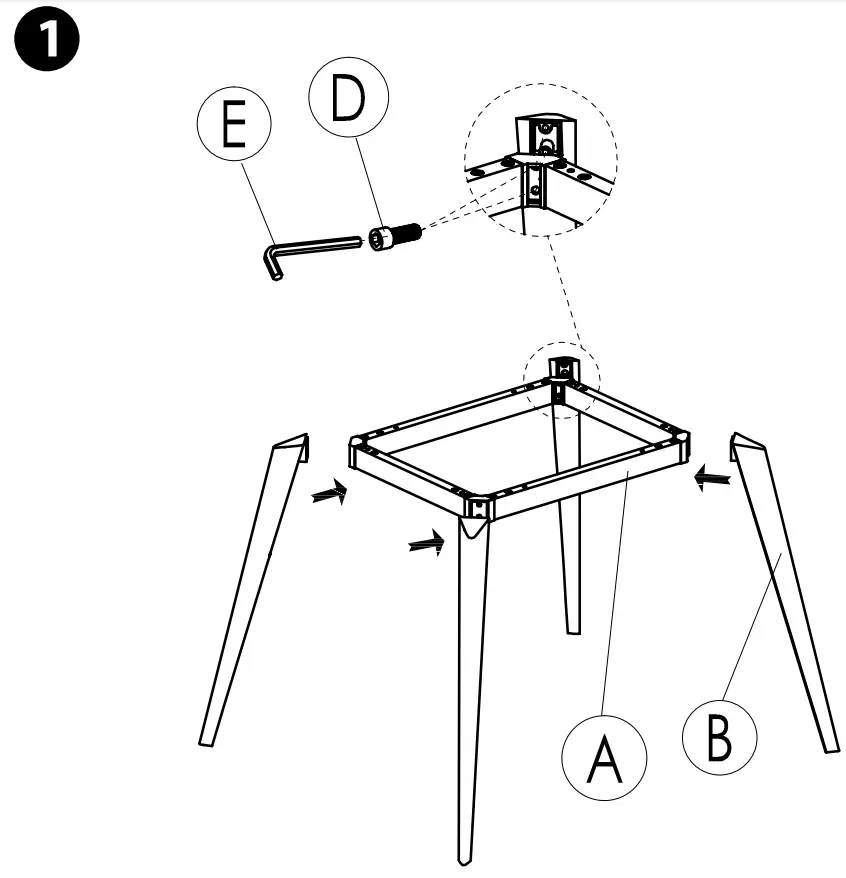 1

E

D

A

B