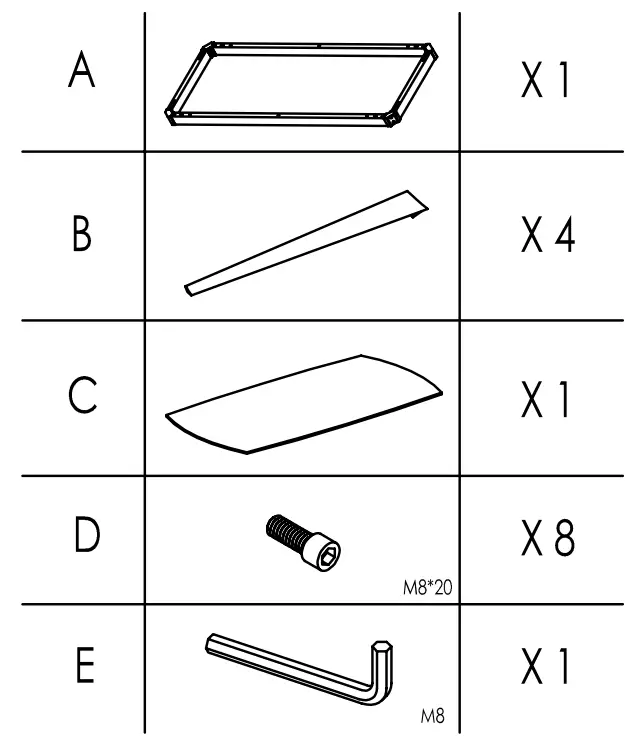 | A | | X 1 |
|---|---|---|
| B | | X 4 |
| C | | X 1 |
| D | M8*20 | X 8 |
| E | M8 | X 1 |