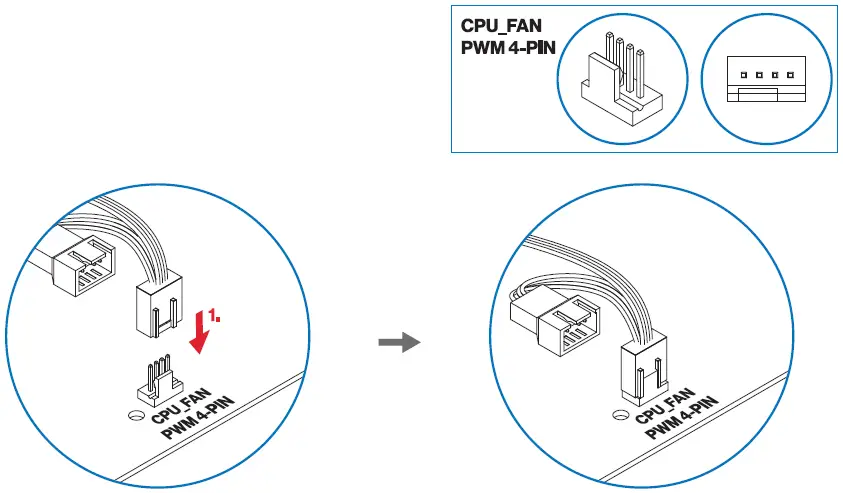 CPU_FAN
PWM 4-PIN

1.

CPU_FAN
PWM 4-PIN

CPU_FAN
PWM 4-PIN