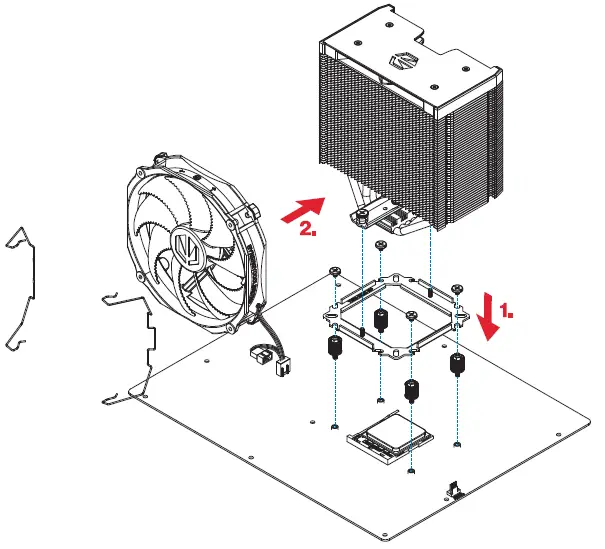 2.

1.