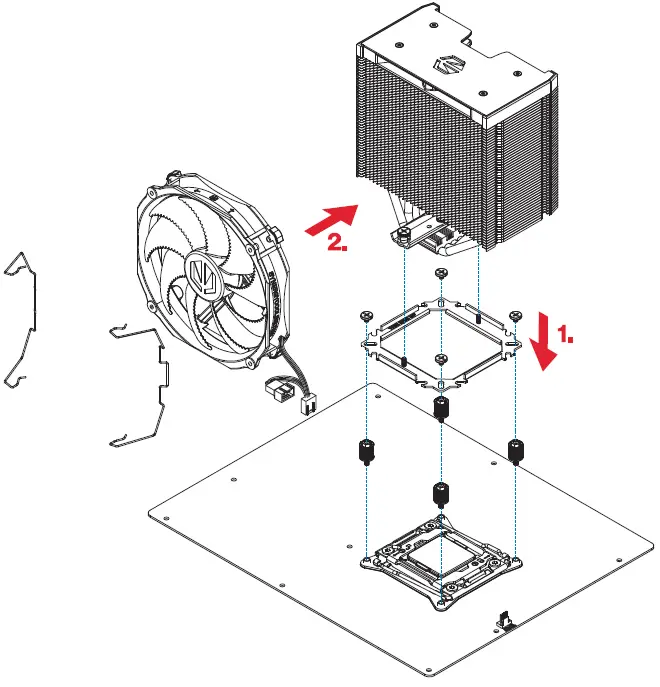 2.

1.