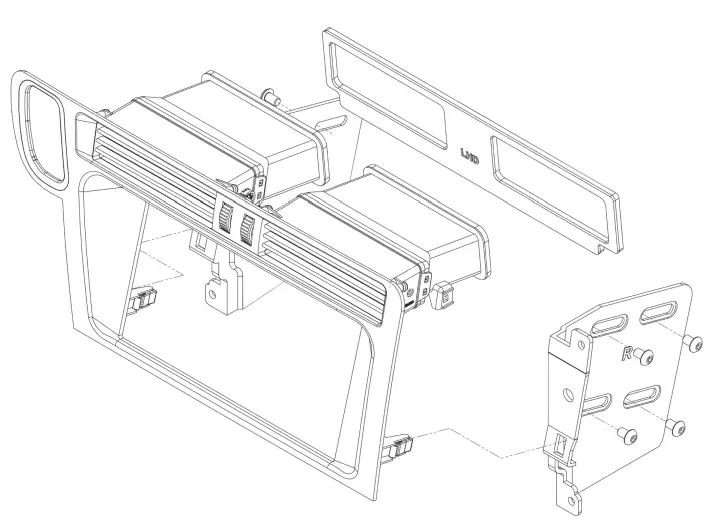 LHD

R