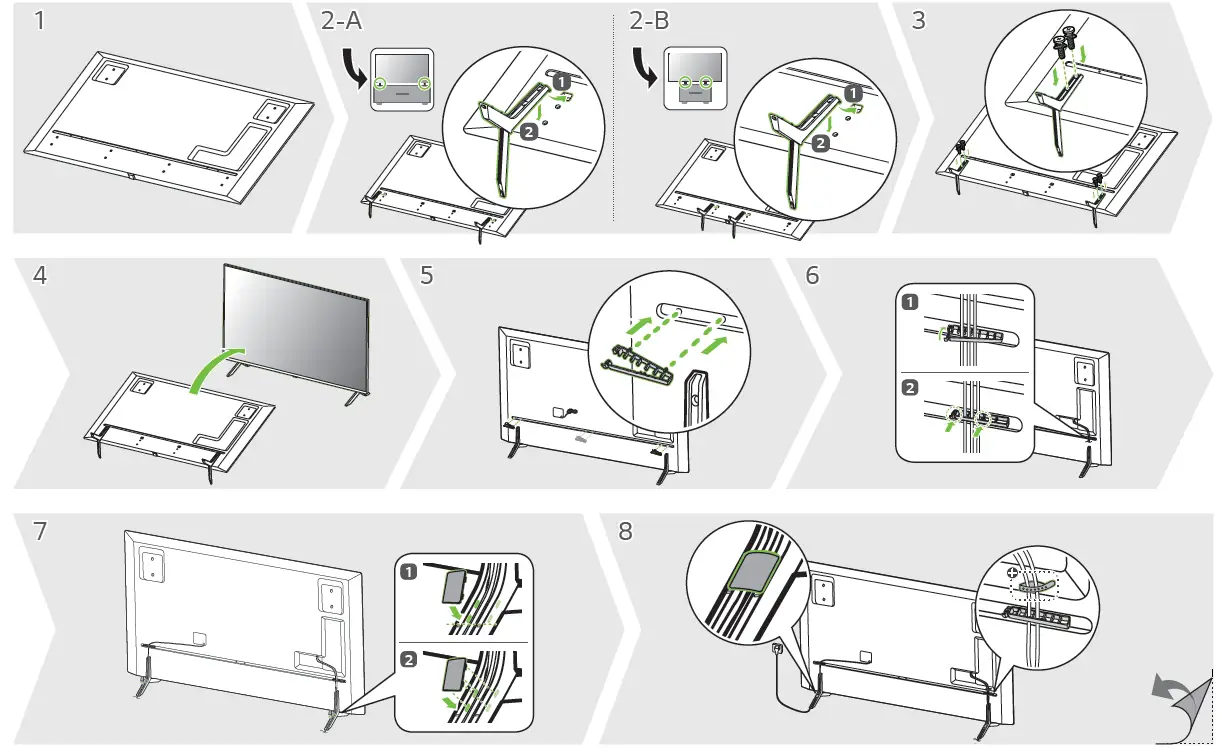 1

2-A

1
2

2-B

1
2

3

4

5

6

1
2

7

1
2

8