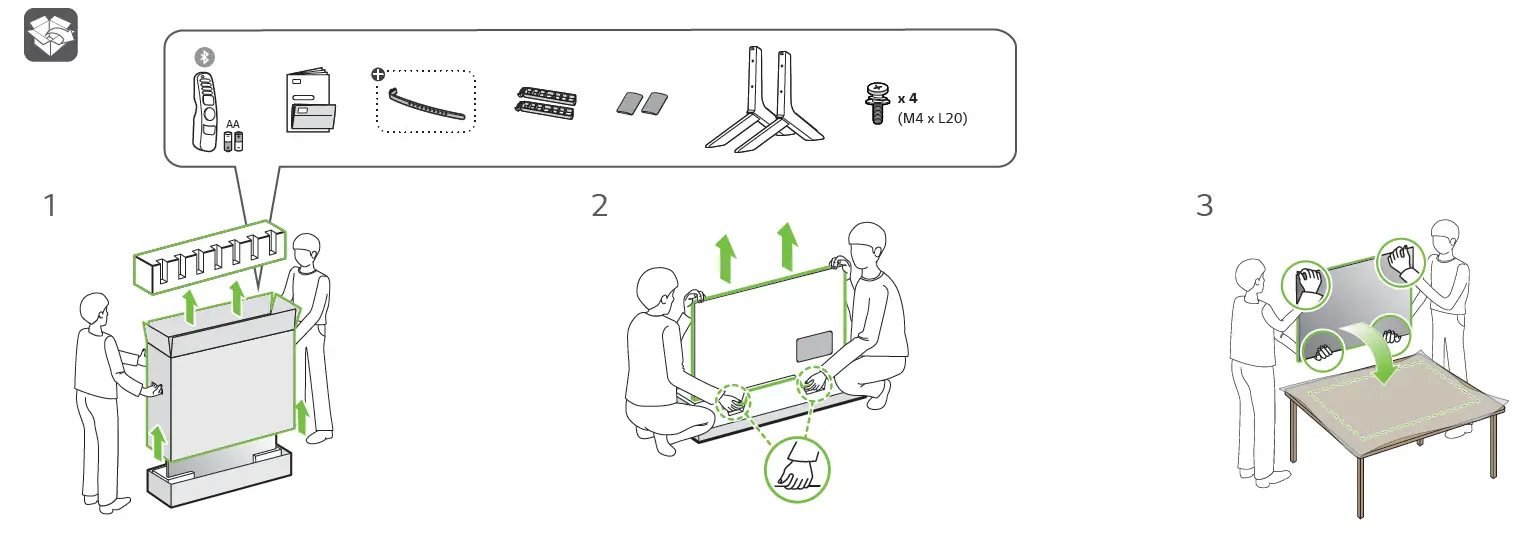 AA

x 4
(M4 x L20)

1

2

3