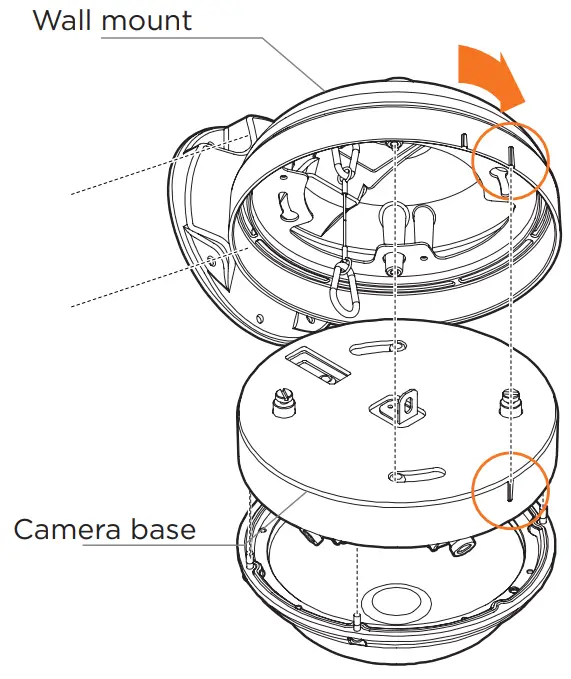 Wall mount

Camera base