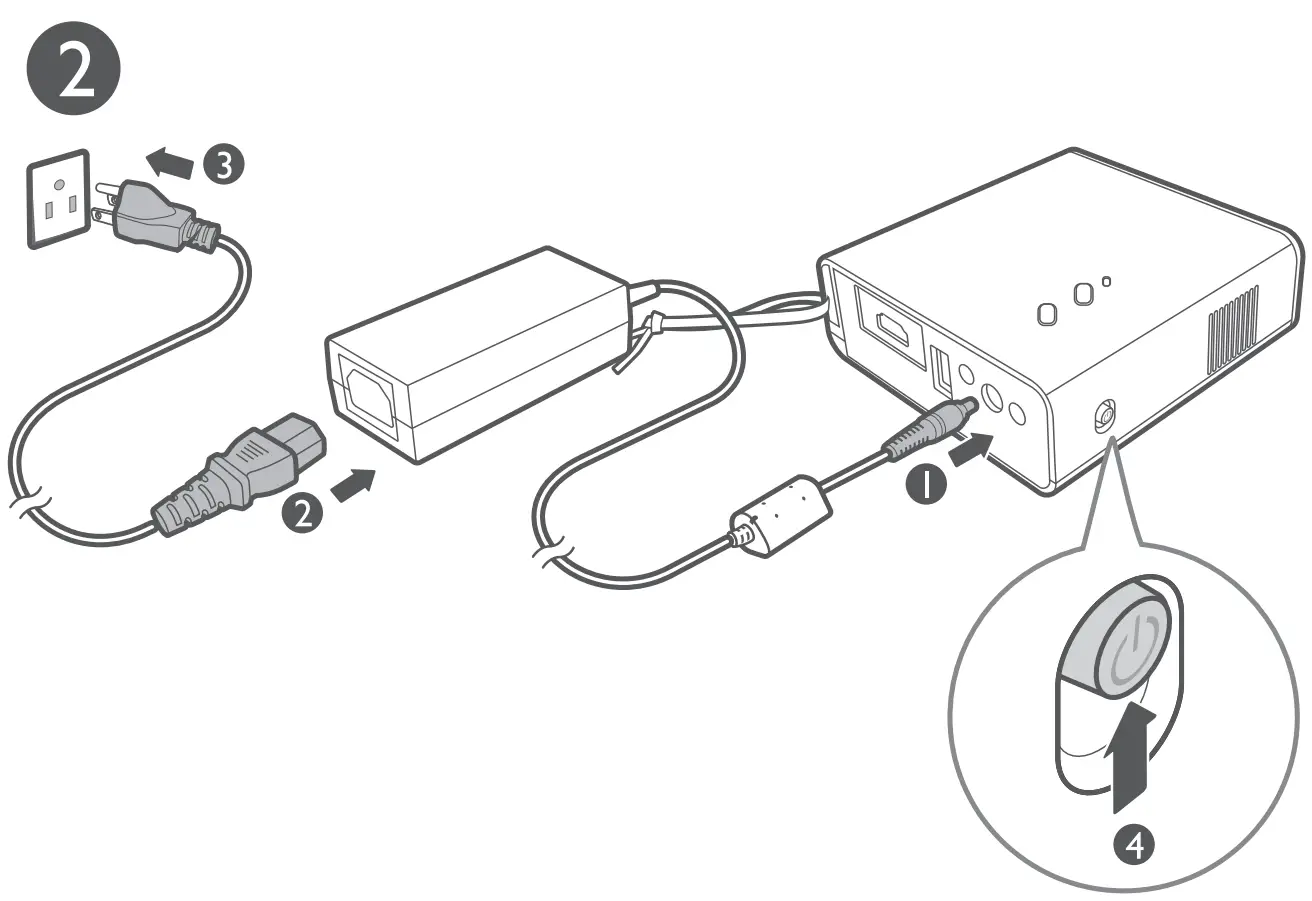 2

3

2

1

4