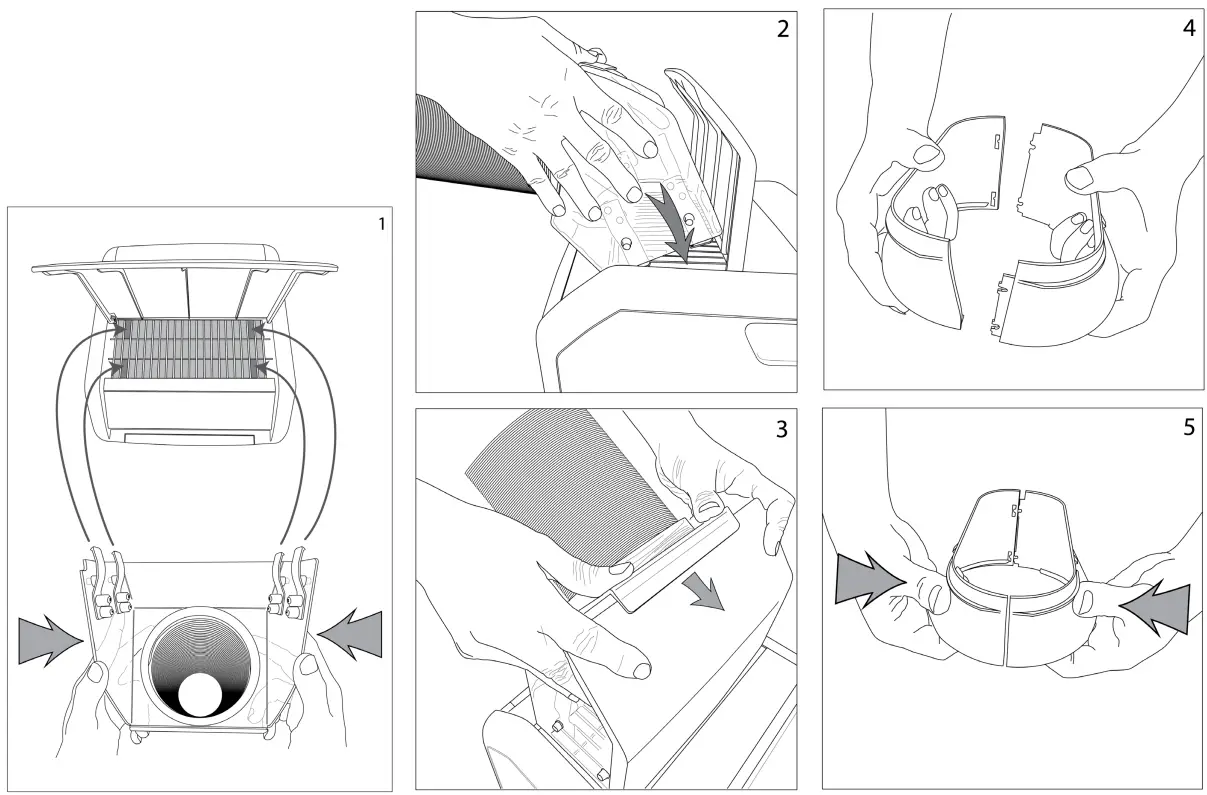 1

2

3

4

5