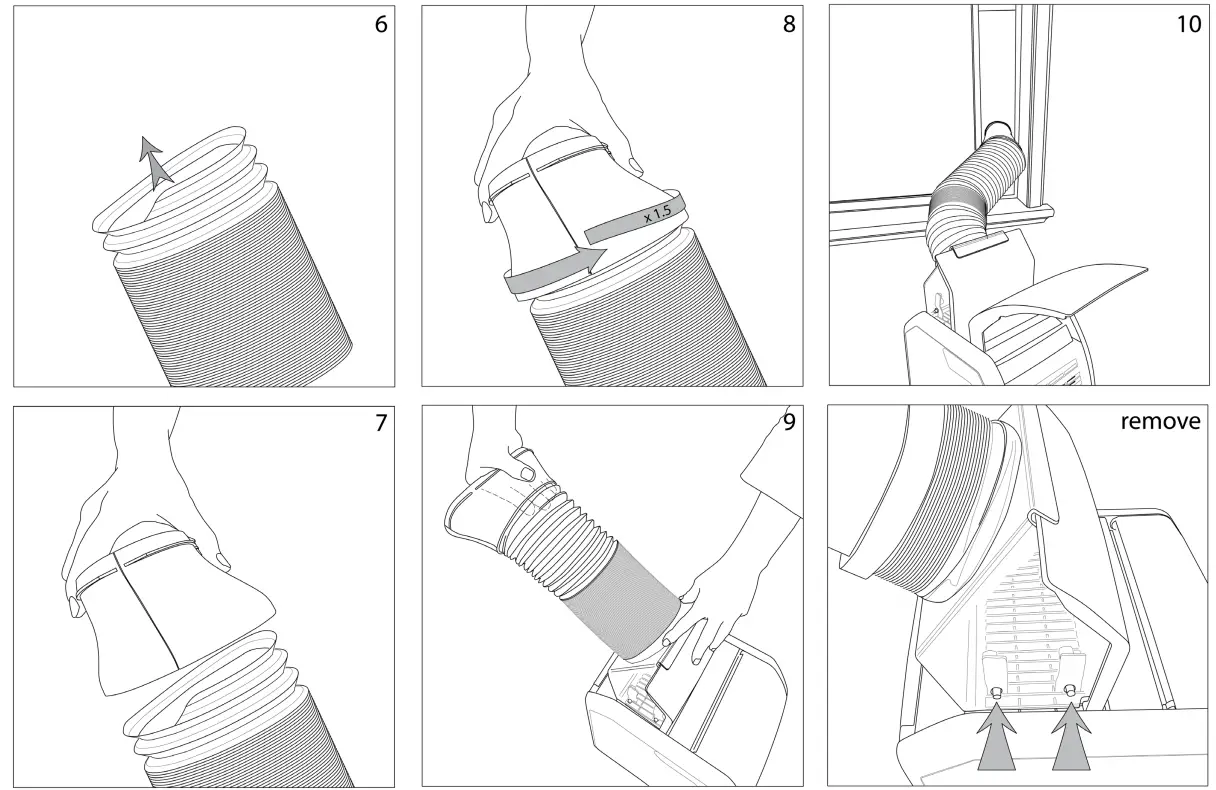 6

8

x 1.5

10

7

9

remove