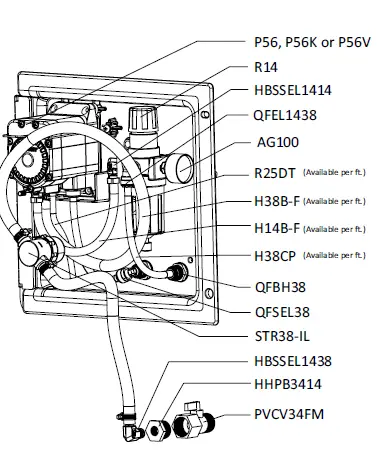 P56, P56K or P56V
R14
HBSSEL1414
QFEL1438
AG100
R25DT (Available per ft.)
H38B-F (Available per ft.)
H14B-F (Available per ft.)
H38CP (Available per ft.)
QFBH38
QFSEL38
STR38-IL
HBSSEL1438
HHPB3414
PVCV34FM