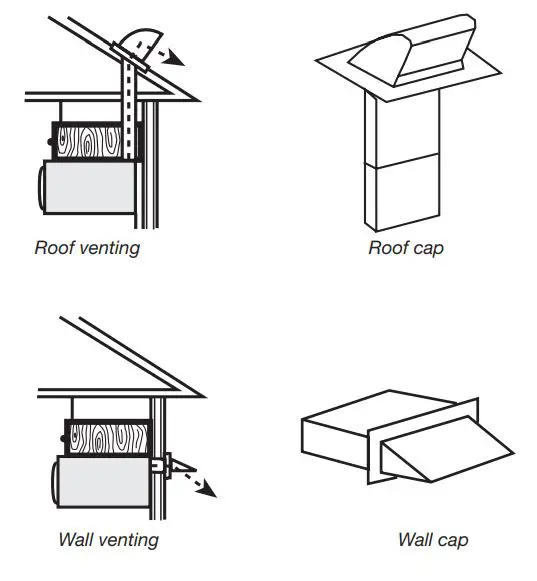 Roof venting

Roof cap

Wall venting

Wall cap