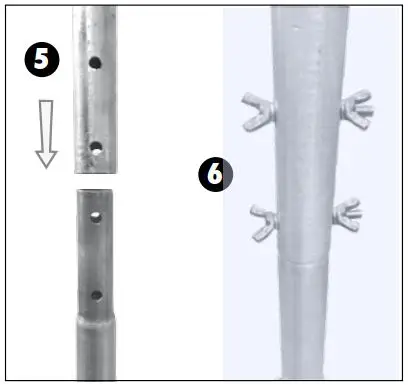 5

6