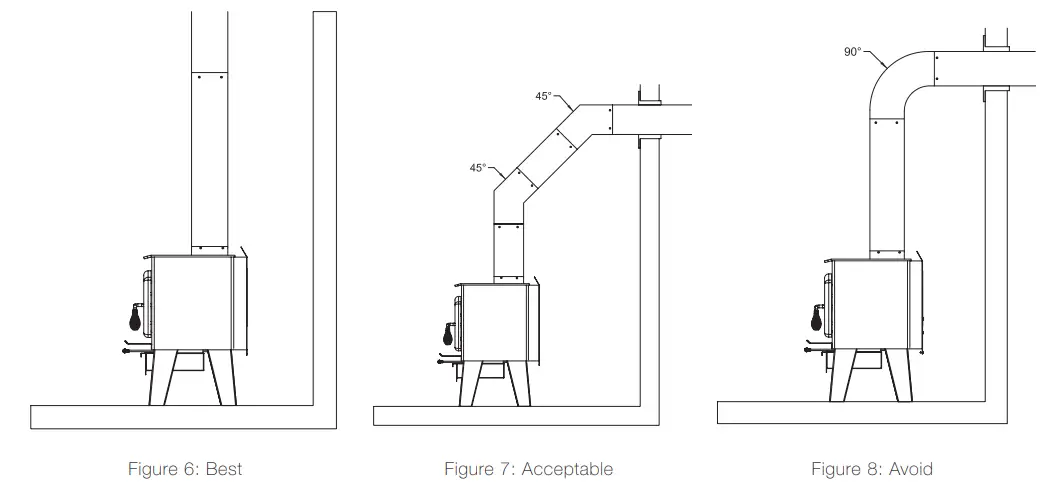 Figure 6: Best

45°

45°

Figure 7: Acceptable

90°

Figure 8: Avoid