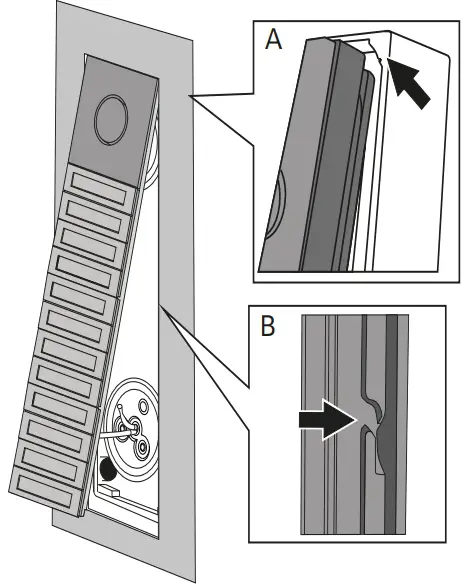 A

B