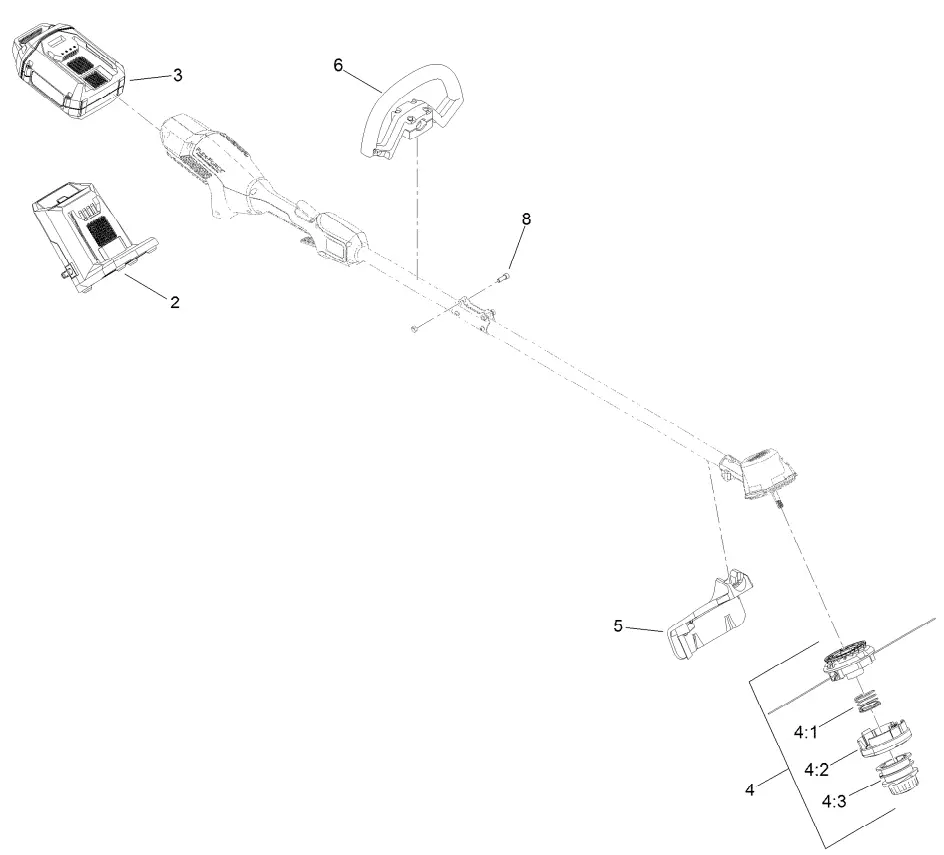 3
6
8
2
5
4:1
4:2
4
4:3