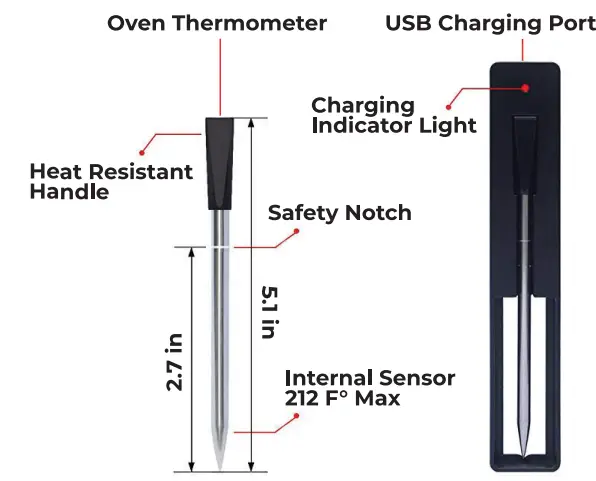 Oven Thermometer

USB Charging Port

Charging Indicator Light

Heat Resistant Handle

Safety Notch

5.1 in

2.7 in

Internal Sensor 212 F° Max