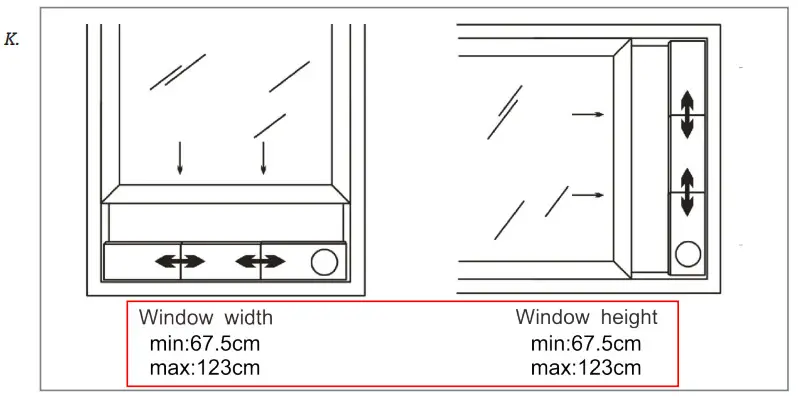 K.

Window width
min:67.5cm
max:123cm

Window height
min:67.5cm
max:123cm