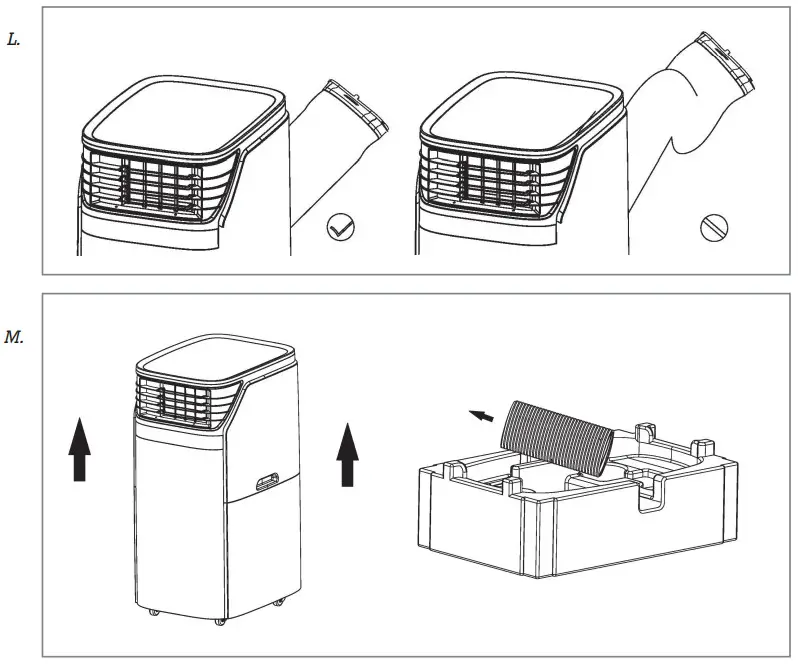 L.

M.