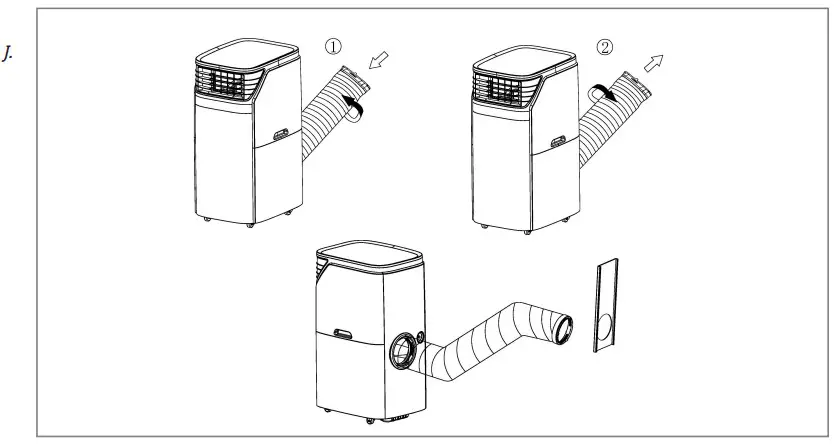 J.

①

②