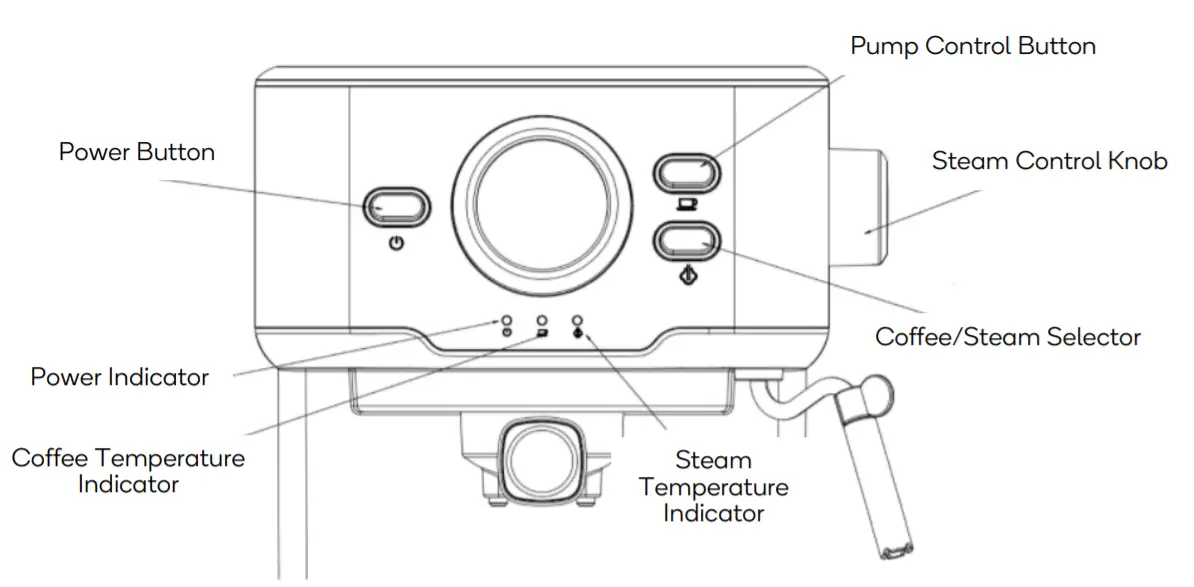 Pump Control Button

Power Button

Steam Control Knob

Coffee/Steam Selector

Power Indicator

Coffee Temperature Indicator

Steam Temperature Indicator