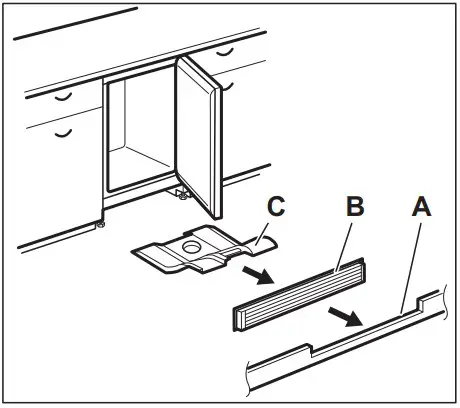 C
B
A