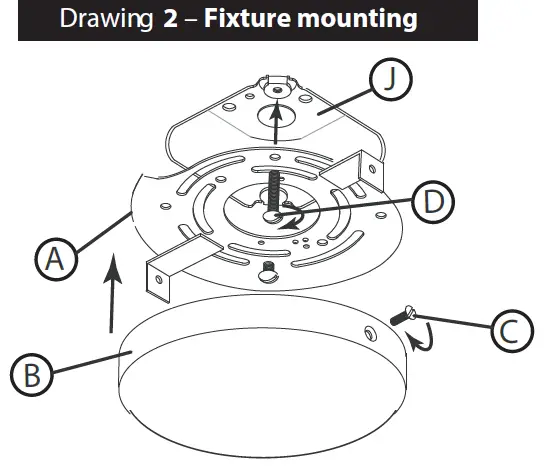 Drawing 2 – Fixture mounting

J

D

A

C

B