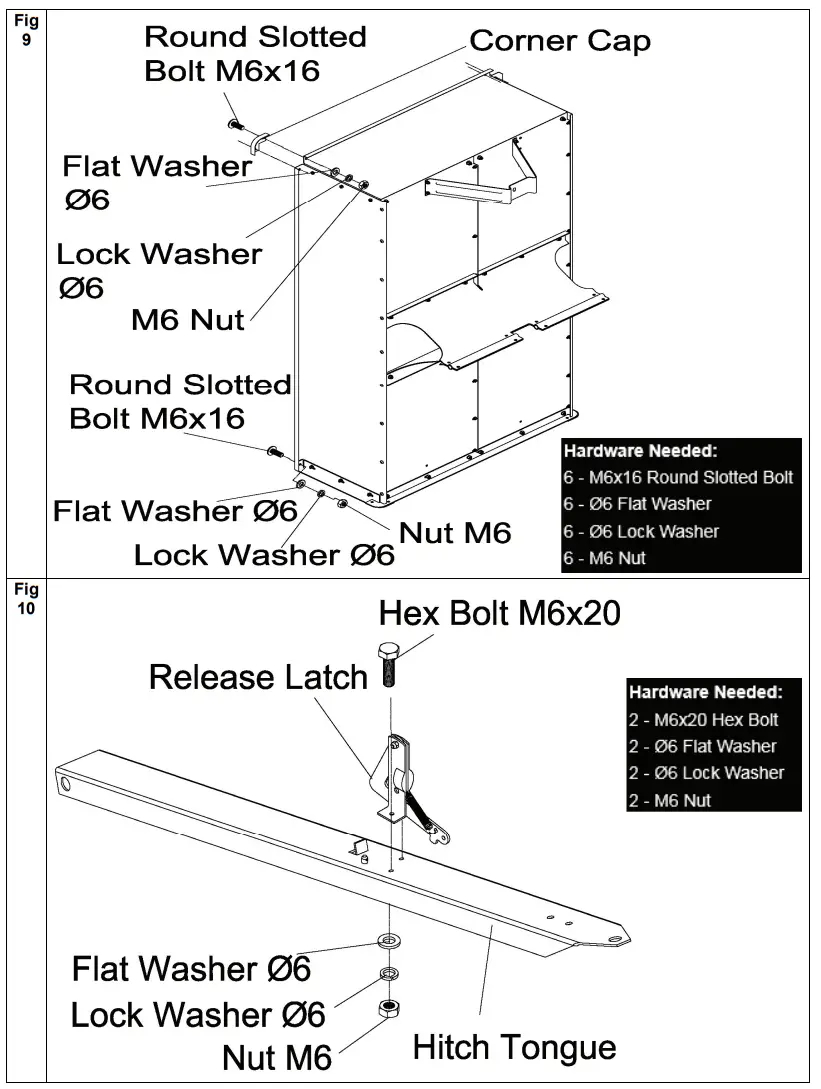 Fig 9

Round Slotted Bolt M6x16

Corner Cap

Flat Washer Ø6

Lock Washer Ø6

M6 Nut

Round Slotted Bolt M6x16

Flat Washer Ø6

Lock Washer Ø6

Nut M6

Hardware Needed:
6 - M6x16 Round Slotted Bolt
6 - Ø6 Flat Washer
6 - Ø6 Lock Washer
6 - M6 Nut

Fig 10

Hex Bolt M6x20

Release Latch

Hardware Needed:
2 - M6x20 Hex Bolt
2 - Ø6 Flat Washer
2 - Ø6 Lock Washer
2 - M6 Nut

Flat Washer Ø6

Lock Washer Ø6

Nut M6

Hitch Tongue