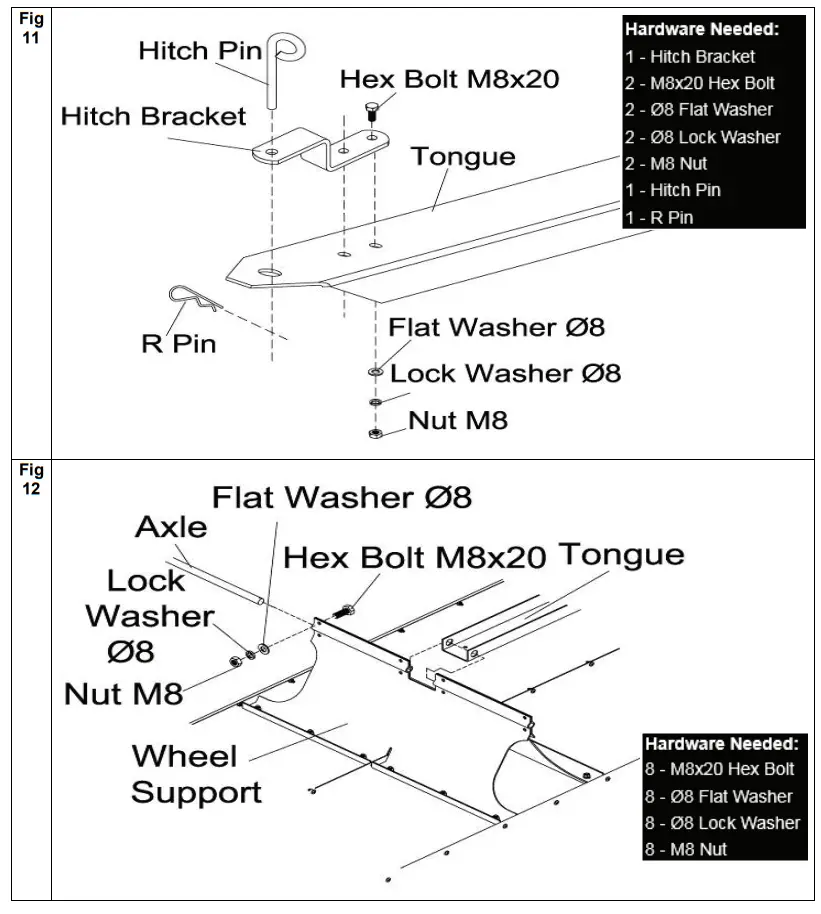 Fig 11

Hitch Pin
Hex Bolt M8x20
Hitch Bracket
Tongue
R Pin
Flat Washer Ø8
Lock Washer Ø8
Nut M8

Hardware Needed:
1 - Hitch Bracket
2 - M8x20 Hex Bolt
2 - Ø8 Flat Washer
2 - Ø8 Lock Washer
2 - M8 Nut
1 - Hitch Pin
1 - R Pin

Fig 12

Flat Washer Ø8
Axle
Hex Bolt M8x20
Tongue
Lock Washer Ø8
Nut M8
Wheel Support

Hardware Needed:
8 - M8x20 Hex Bolt
8 - Ø8 Flat Washer
8 - Ø8 Lock Washer
8 - M8 Nut